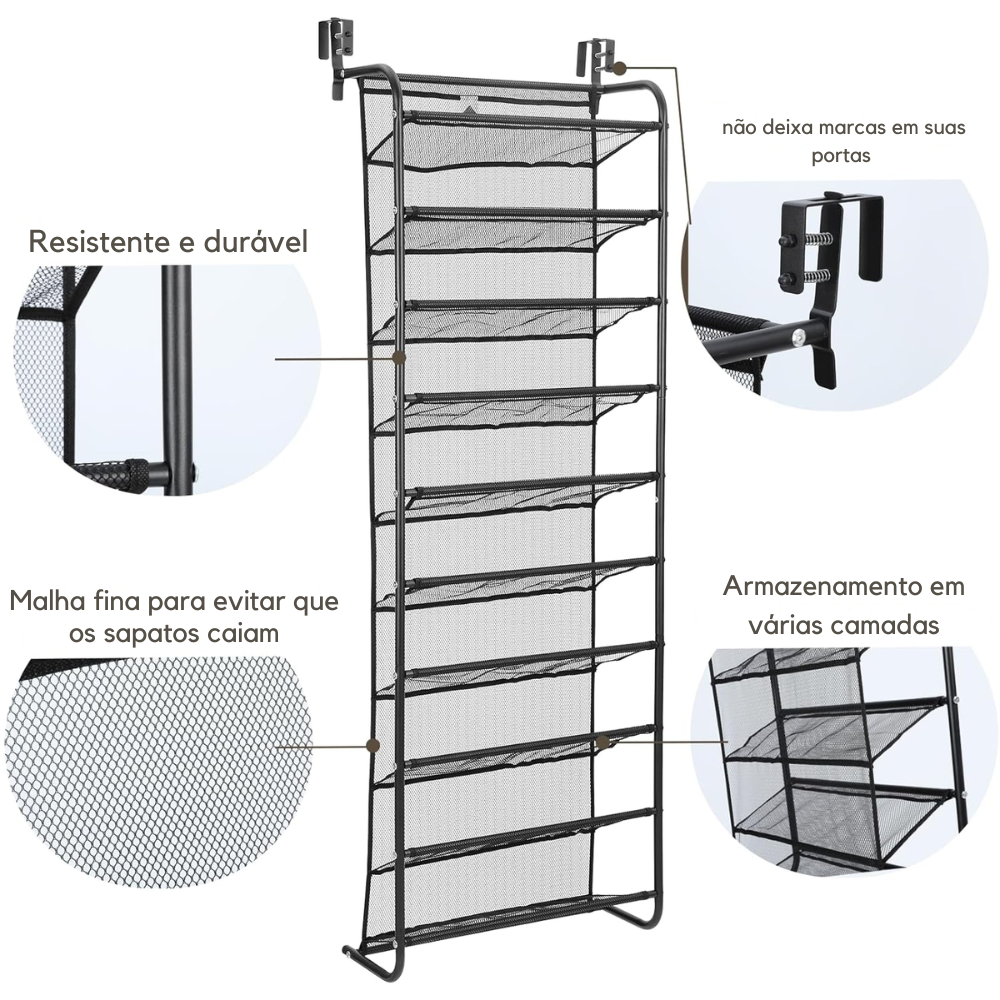 não deixa marcas em suas portas

Resistente e durável

Malha fina para evitar que os sapatos caiam

Armazenamento em várias camadas