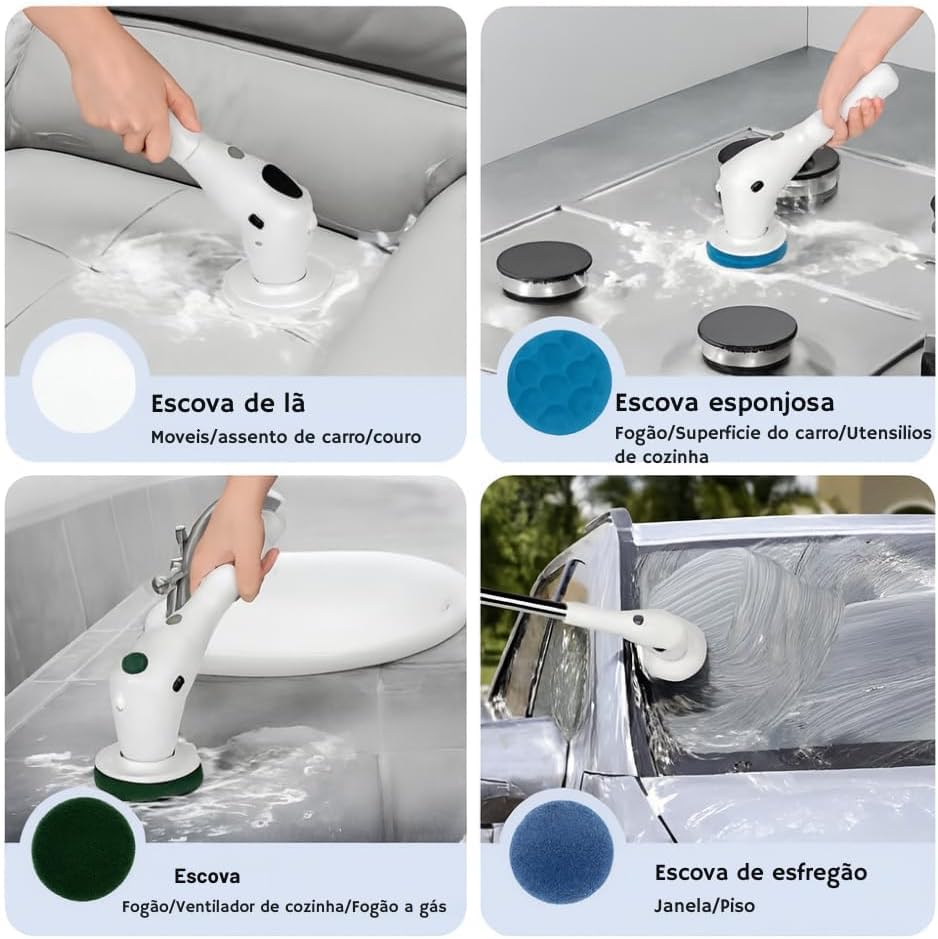 Escova de lã
Moveis/assento de carro/couro

Escova esponjosa
Fogão/Superficie do carro/Utensilios de cozinha

Escova
Fogão/Ventilador de cozinha/Fogão a gás

Escova de esfregão
Janela/Piso