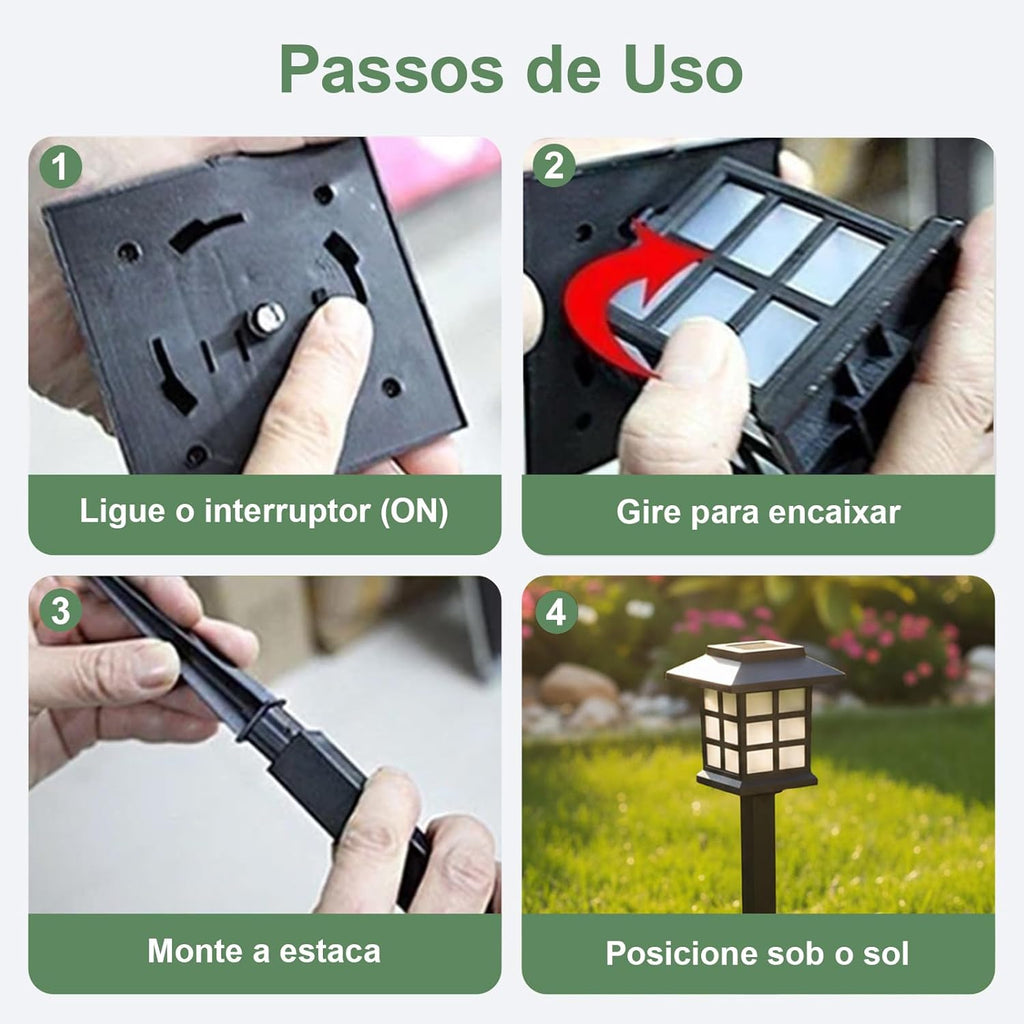 Passos de Uso

1
Ligue o interruptor (ON)

2
Gire para encaixar

3
Monte a estaca

4
Posicione sob o sol