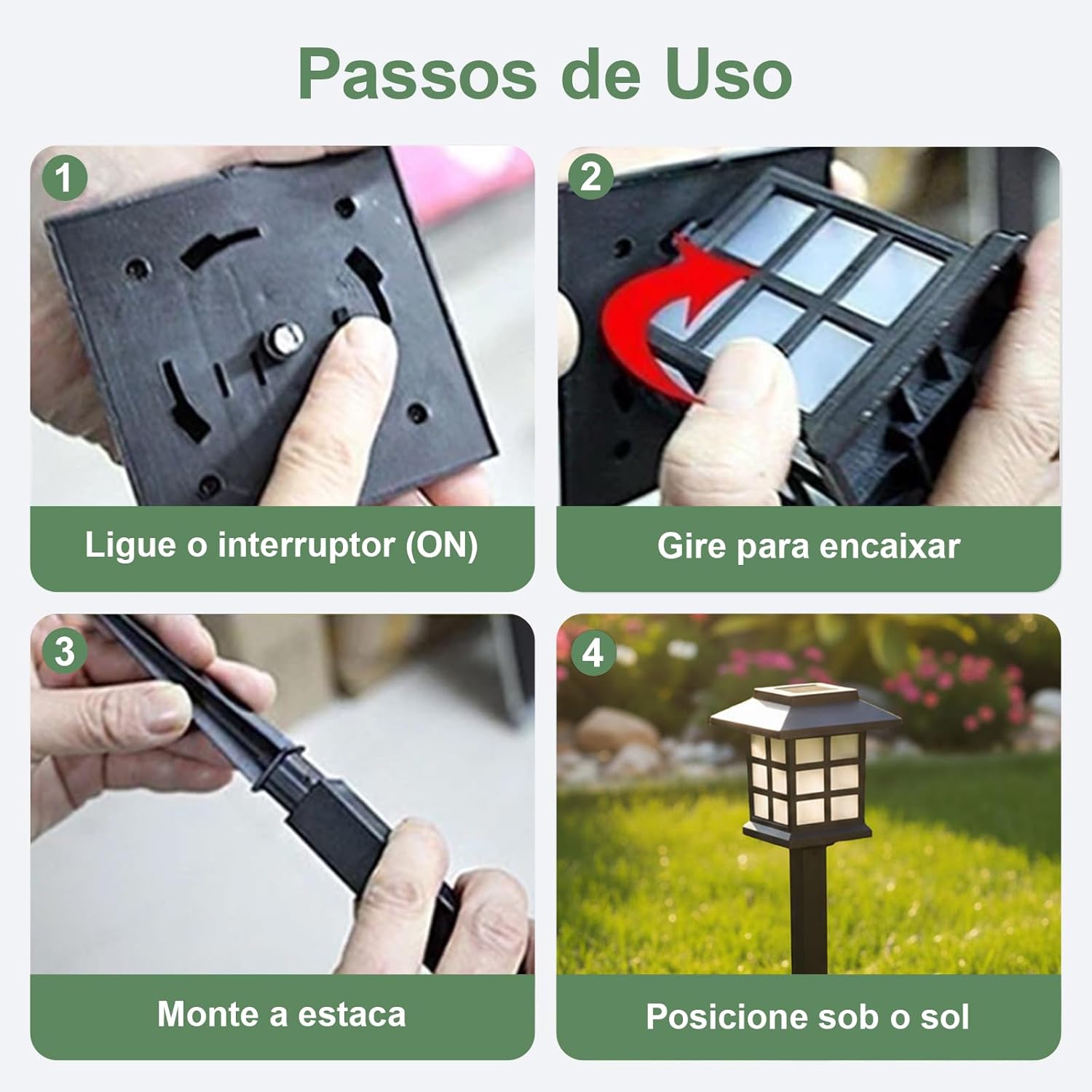 Passos de Uso

1

Ligue o interruptor (ON)

2

Gire para encaixar

3

Monte a estaca

4

Posicione sob o sol